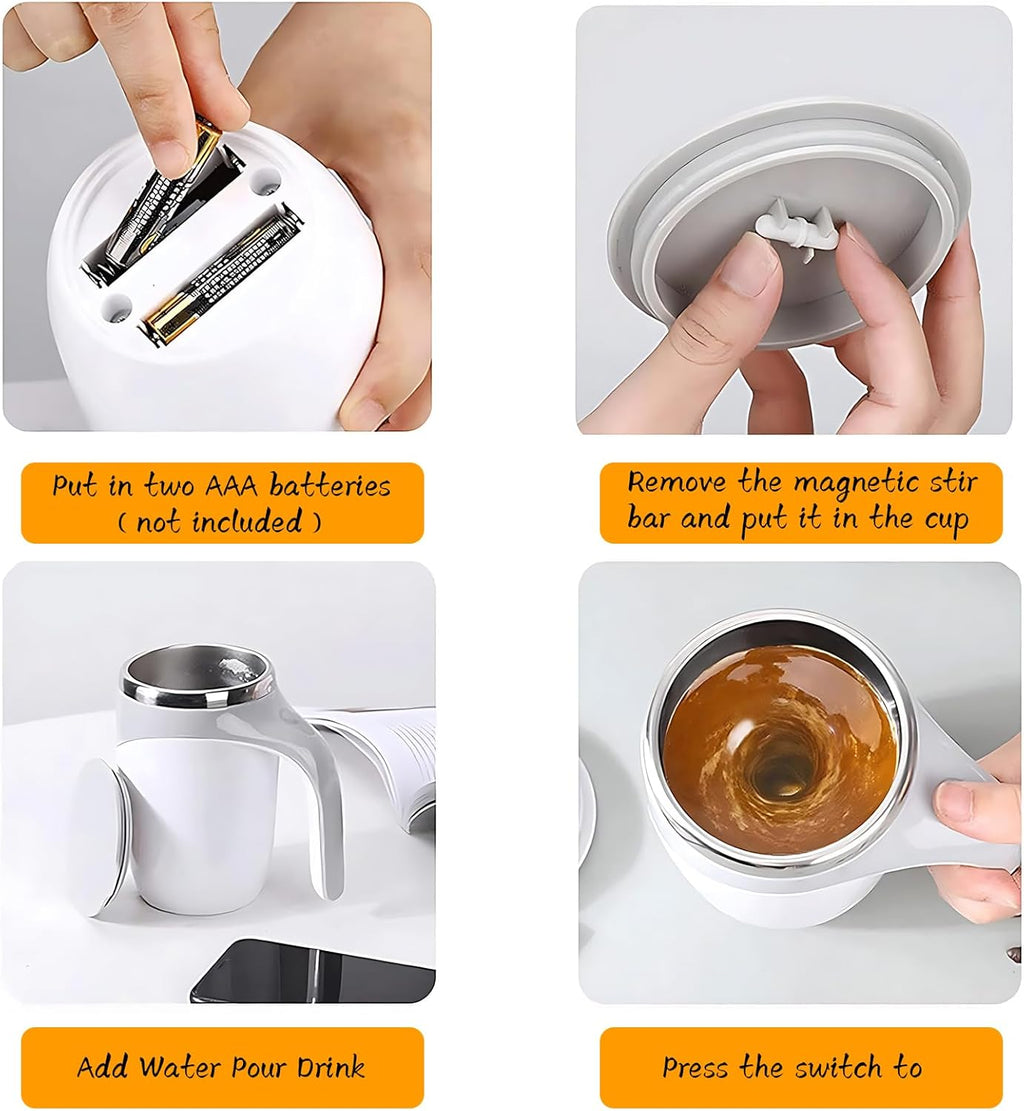 Put in two AAA batteries ( not included )

Remove the magnetic stir bar and put it in the cup

Add Water Pour Drink

Press the switch to